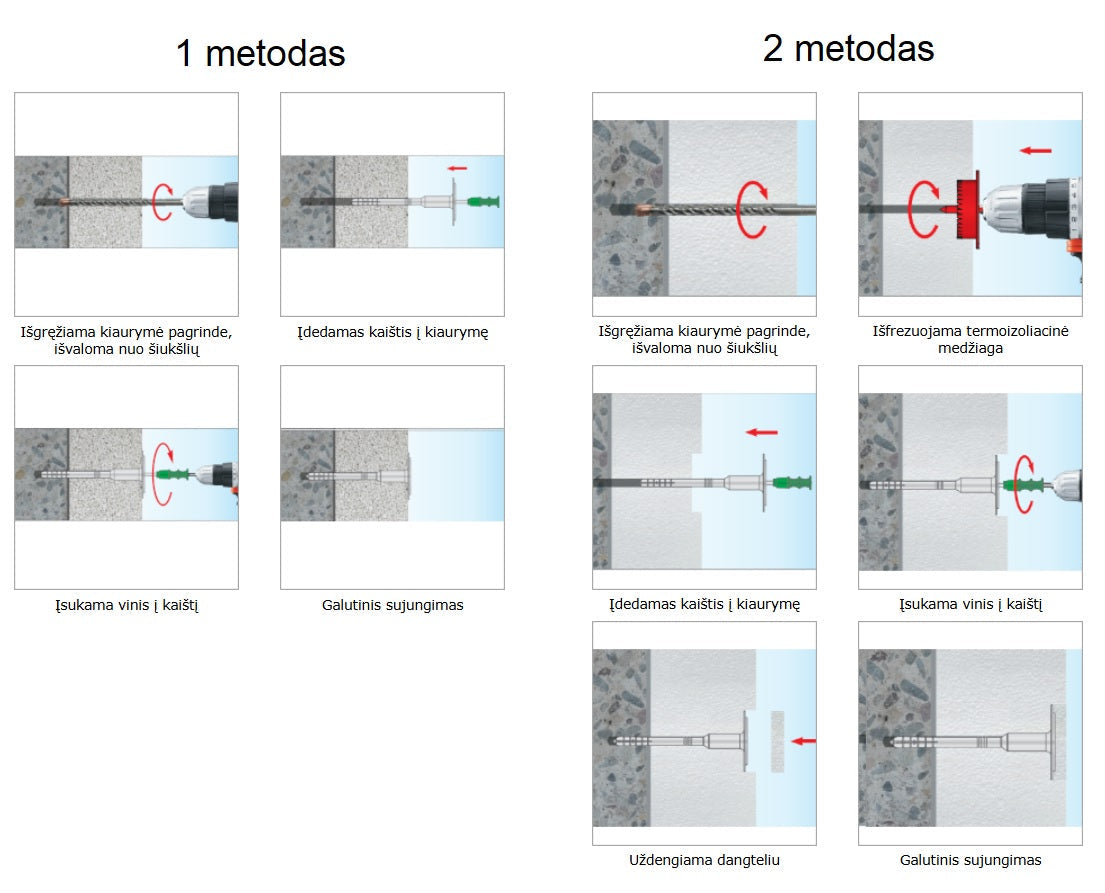 1 metodas

Išgręžiama kiaurymė pagrinde, išvaloma nuo šiukšlių

Įdedamas kaištis į kiaurymę

Įsukama vinis į kaištį

Galutinis sujungimas

2 metodas

Išgręžiama kiaurymė pagrinde, išvaloma nuo šiukšlių

Išfrezuojama termoizoliacinė medžiaga

Įdedamas kaištis į kiaurymę

Įsukama vinis į kaištį

Uždengiama dangteliu

Galutinis sujungimas