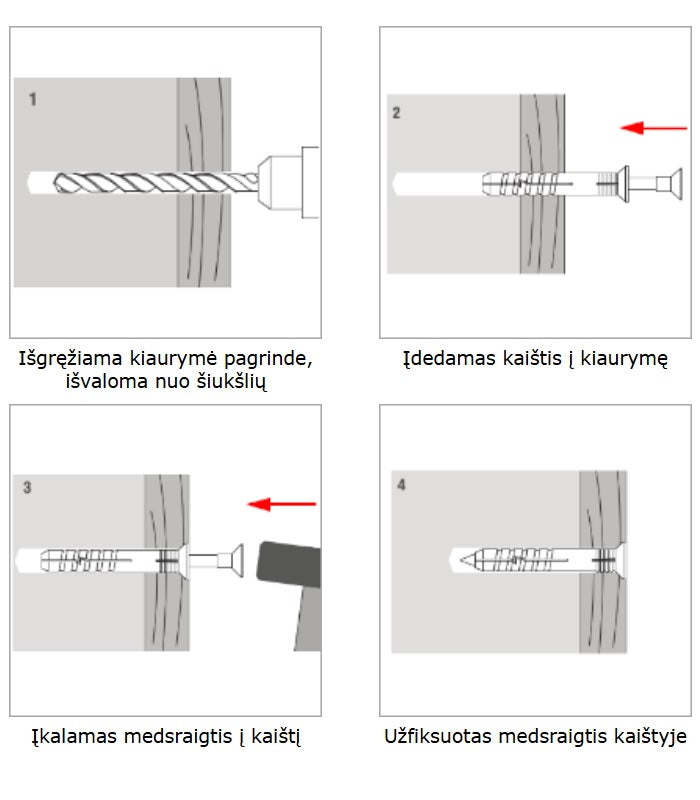 1

Išgręžiama kiaurymė pagrinde, išvaloma nuo šiukšlių

2

Įdedamas kaištis į kiaurymę

3

Įkalamas medsraigtis į kaištį

4

Užfiksuotas medsraigtis kaištyje