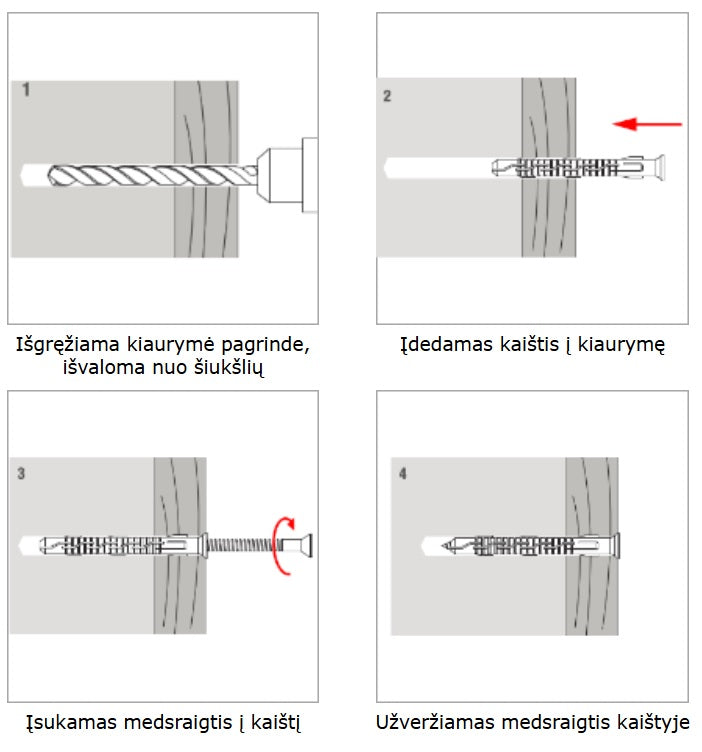 1

Išgręžiama kiaurymė pagrinde, išvaloma nuo šiukšlių

2

Įdedamas kaištis į kiaurymę

3

Įsukamas medsraigtis į kaištį

4

Užveržiamas medsraigtis kaištyje